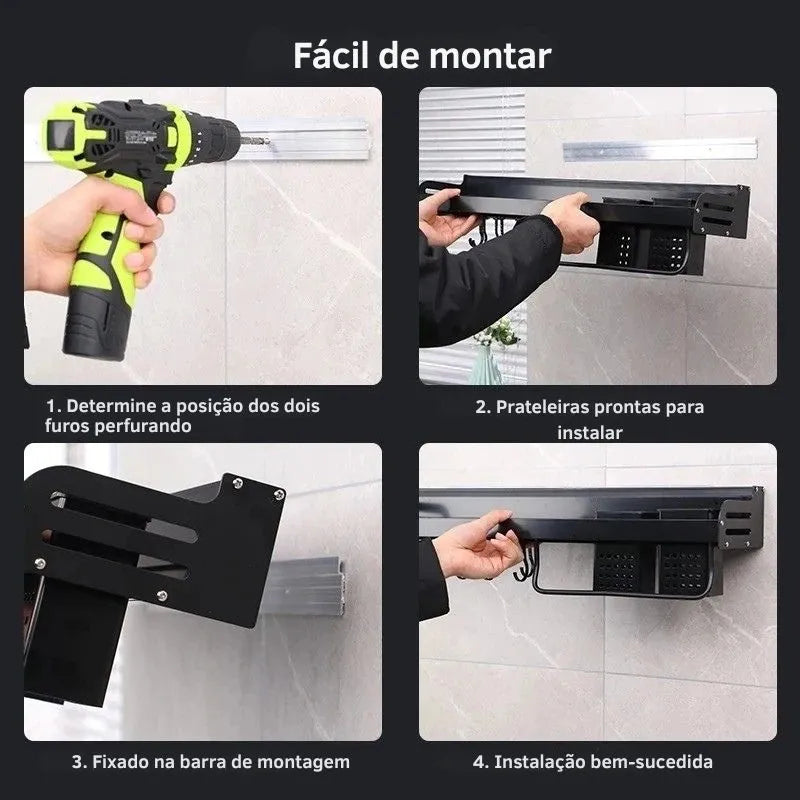 Fácil de montar

1. Determine a posição dos dois furos perfurando

2. Prateleiras prontas para instalar

3. Fixado na barra de montagem

4. Instalação bem-sucedida