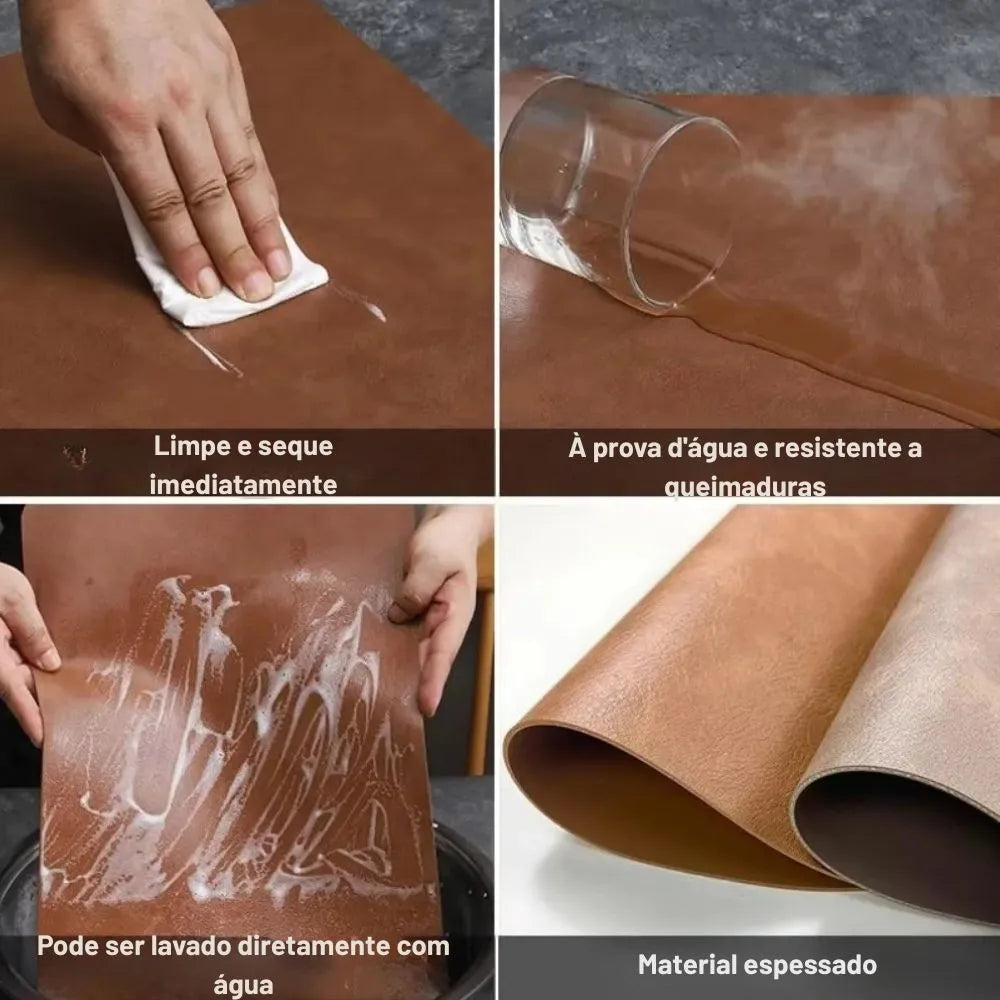 Limpe e seque imediatamente

À prova d'água e resistente a queimaduras

Pode ser lavado diretamente com água

Material espessado